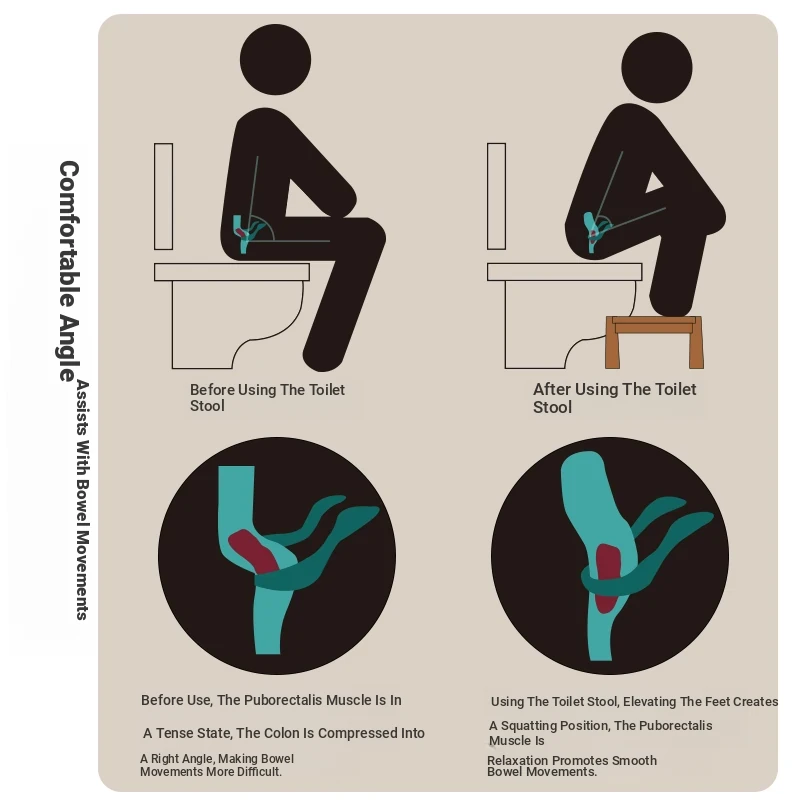 Comfortable Angle
Assists With Bowel Movements

Before Using The Toilet Stool

After Using The Toilet Stool

Before Use, The Puborectalis Muscle Is In

A Tense State, The Colon Is Compressed Into

A Right Angle, Making Bowel Movements More Difficult.

Using The Toilet Stool, Elevating The Feet Creates

A Squatting Position, The Puborectalis Muscle Is

Relaxation Promotes Smooth Bowel Movements.