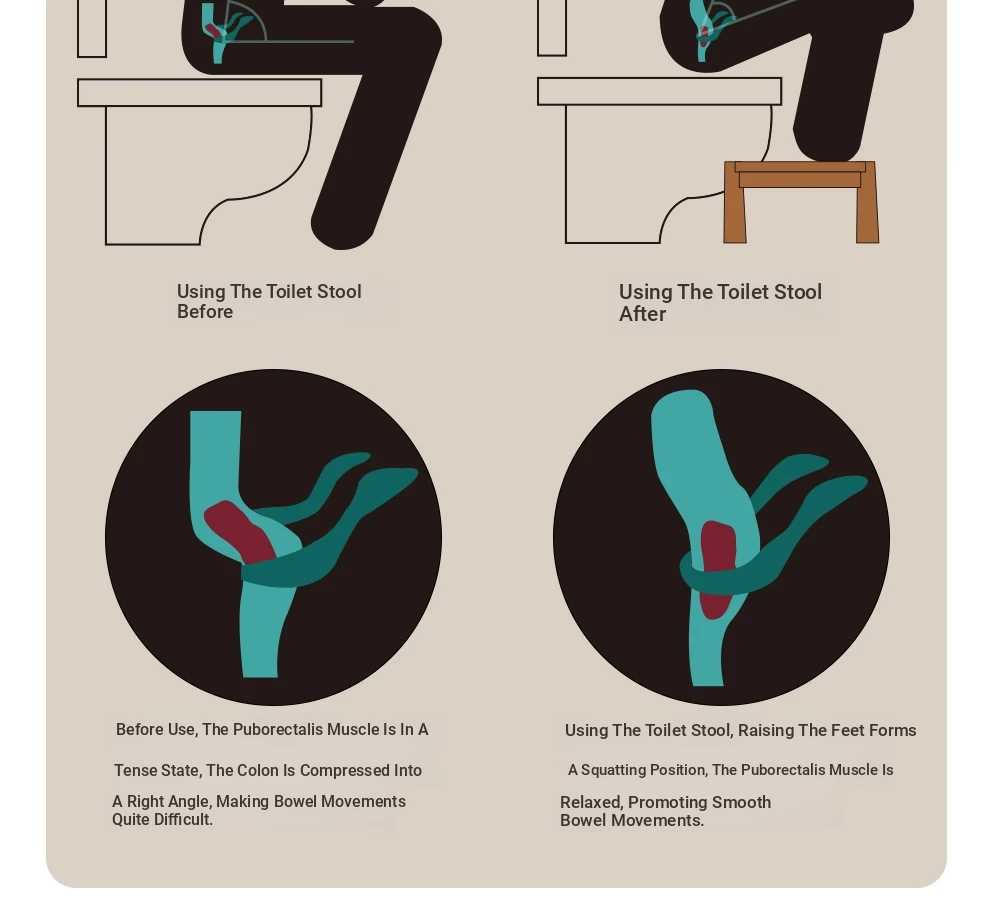 Using The Toilet Stool Before

Using The Toilet Stool After

Before Use, The Puborectalis Muscle Is In A Tense State, The Colon Is Compressed Into A Right Angle, Making Bowel Movements Quite Difficult.

Using The Toilet Stool, Raising The Feet Forms A Squatting Position, The Puborectalis Muscle Is Relaxed, Promoting Smooth Bowel Movements.