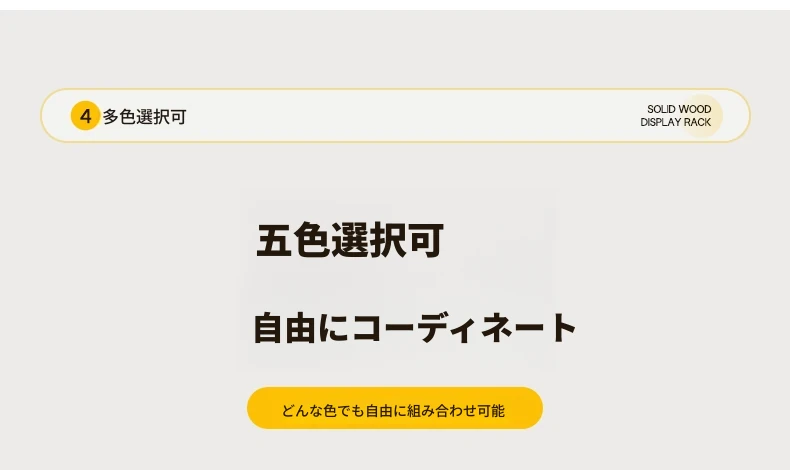 4 多色選択可

SOLID WOOD
DISPLAY RACK

五色選択可

自由にコーディネート

どんな色でも自由に組み合わせ可能