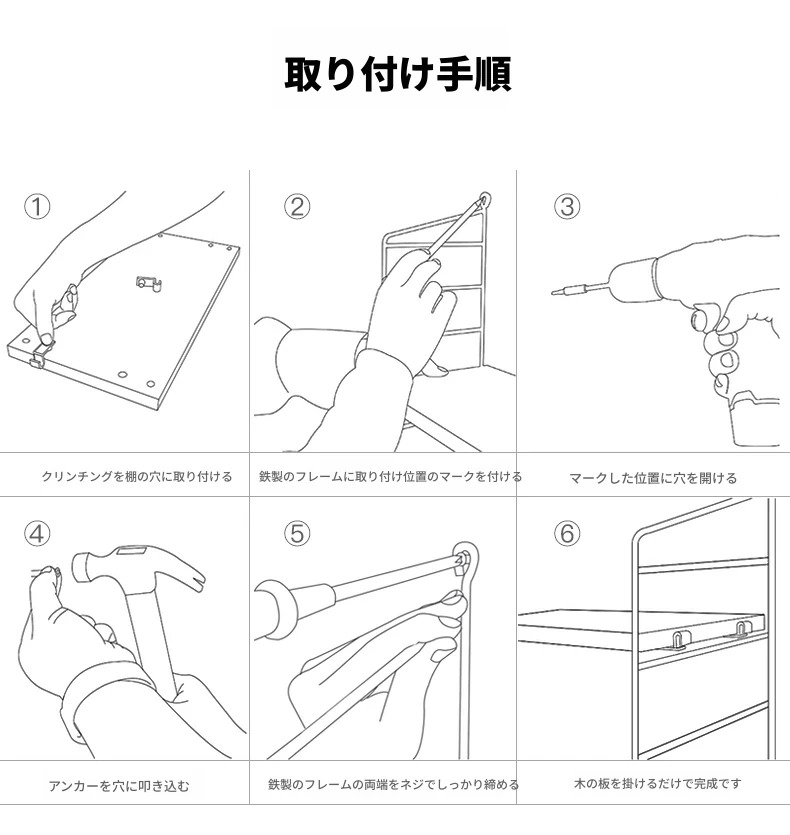 取り付け手順

①

クリンチングを棚の穴に取り付ける

②

鉄製のフレームに取り付け位置のマークを付ける

③

マークした位置に穴を開ける

④

アンカーを穴に叩き込む

⑤

鉄製のフレームの両端をネジでしっかり締める

⑥

木の板を掛けるだけで完成です