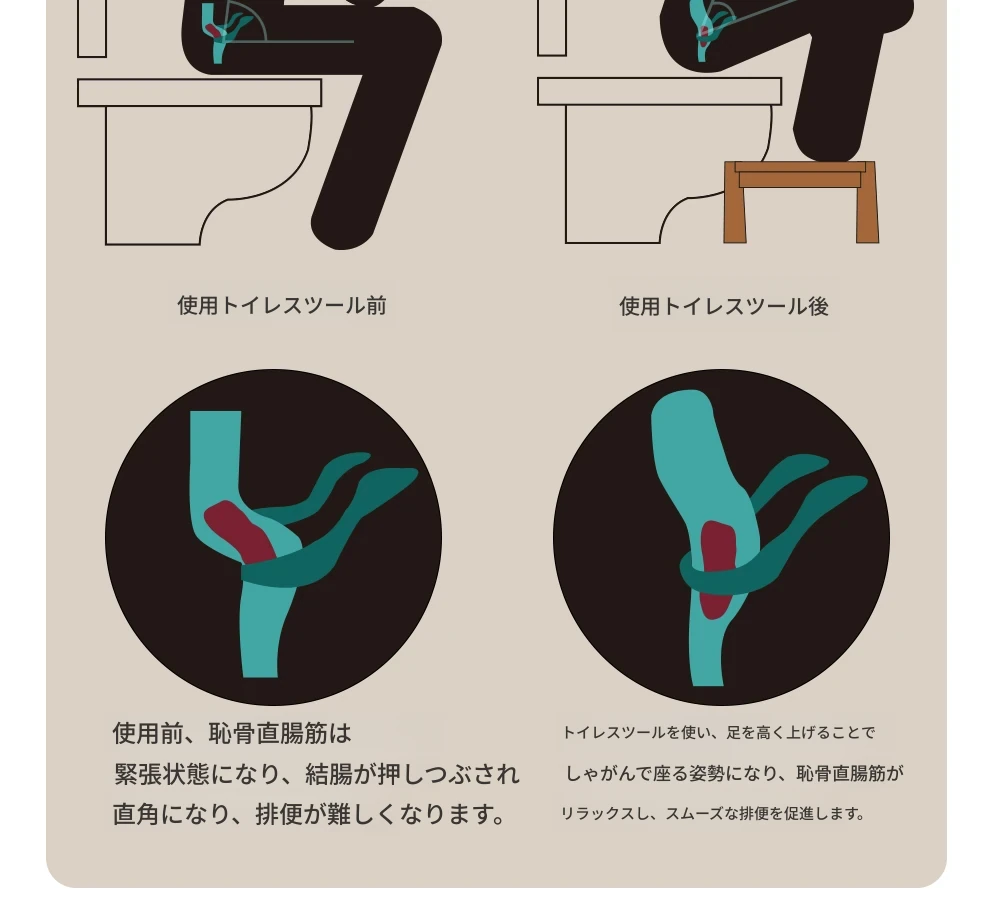 使用トイレスツール前

使用トイレスツール後

使用前、恥骨直腸筋は
緊張状態になり、結腸が押しつぶされ
直角になり、排便が難しくなります。

トイレスツールを使い、足を高く上げることで
しゃがんで座る姿勢になり、恥骨直腸筋が
リラックスし、スムーズな排便を促進します。